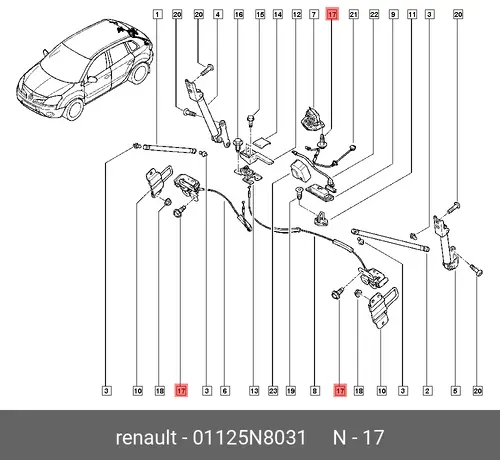 1 20 20 4 16 15 14 12 7 17 21 22 9 11 3 20

3 10 18 17 3 6 13 23 19 8 17 18 10 3 2 5 20

renault - 01125N8031 N - 17