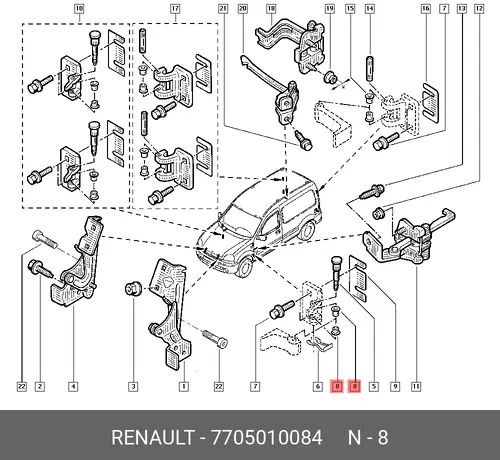 10 17 21 20 18 19 15 14 16 7 13 12

22 2 4 3 1 22 7 6 8 8 5 9 11

RENAULT - 7705010084 N - 8