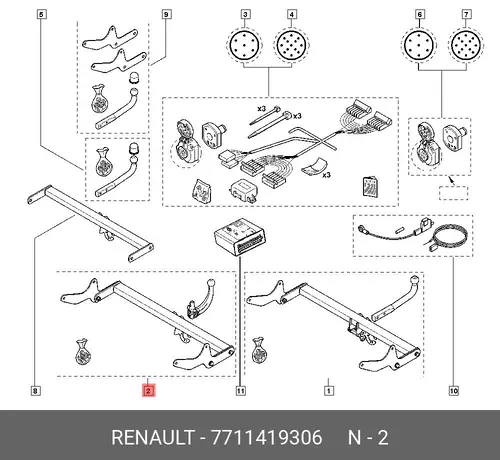 5
9
3
4
6
7
x3
x3
x3
8
2
11
1
10

RENAULT - 7711419306 N - 2