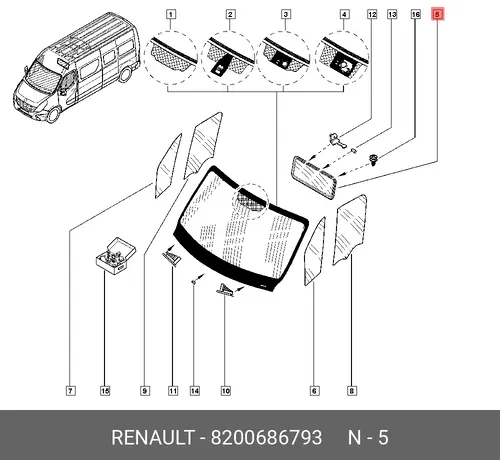 1
2
3
4
12
13
16
5
7
15
9
11
14
10
6
8

RENAULT - 8200686793 N - 5