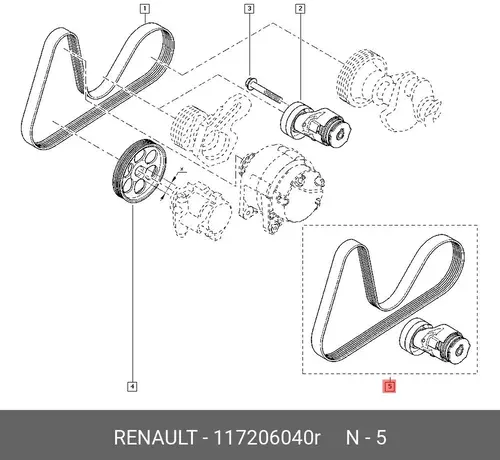 1
3
2
4
5
RENAULT - 117206040r N - 5