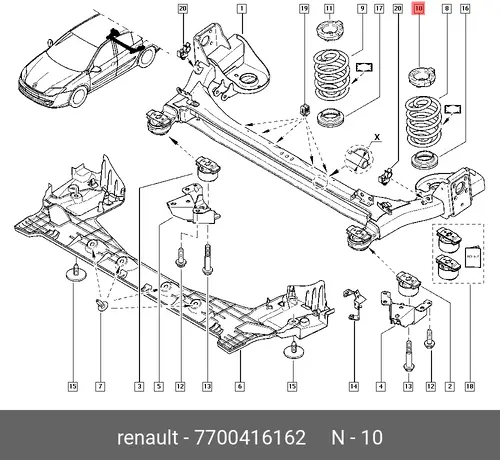 20
1
19
11
9
17
20
10
8
16
X
15
7
3
5
12
13
6
15
14
4
13
12
2
18

renault - 7700416162     N - 10