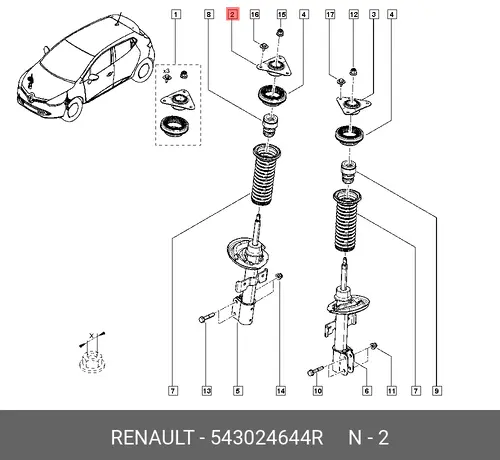 1
8
2
16
15
4
17
12
3
4
x3
X
7
13
5
14
10
6
11
7
9

RENAULT - 543024644R N - 2