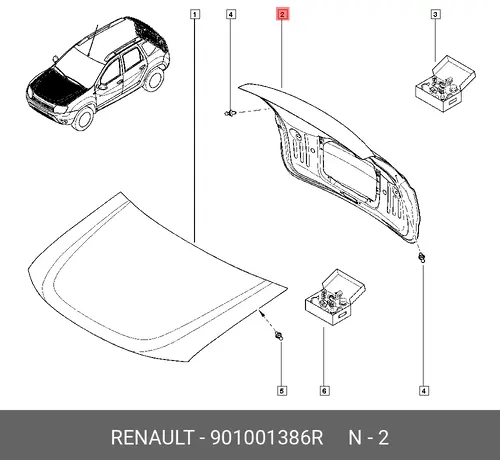 1
4
2
3
5
6
4

RENAULT - 901001386R N - 2