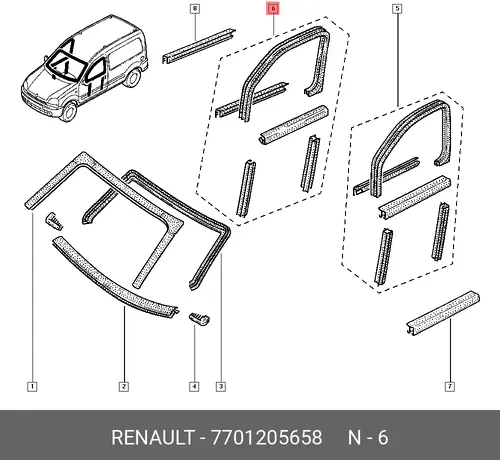 8
6
5
1
2
4
3
7
RENAULT - 7701205658 N - 6