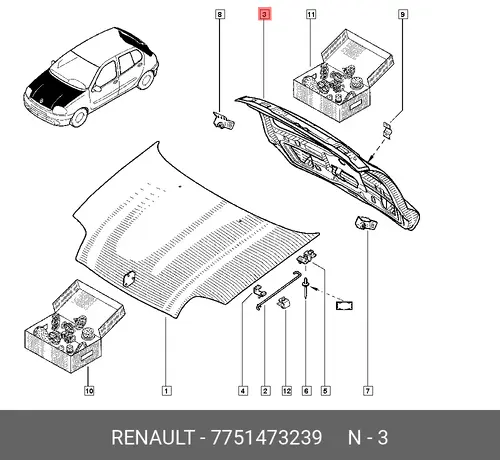 8
3
11
9
10
1
4
2
12
6
5
7

RENAULT - 7751473239 N - 3