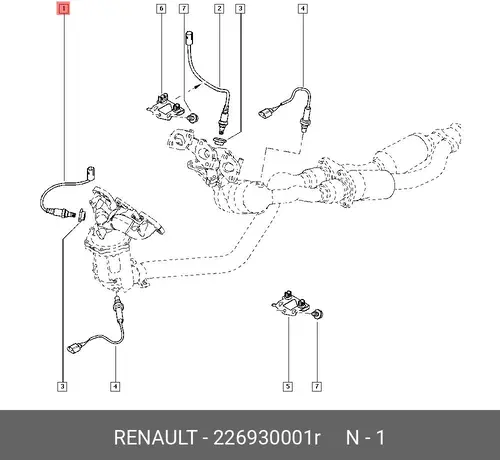 1
6
7
2
3
4
3
4
5
7

RENAULT - 226930001r N - 1