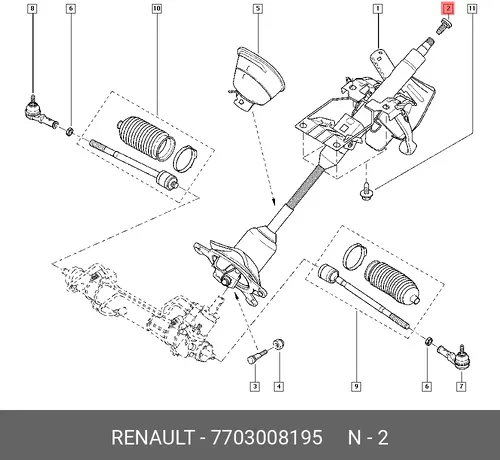 8
6
10
5
1
2
11
3
4
9
6
7

RENAULT - 7703008195 N - 2