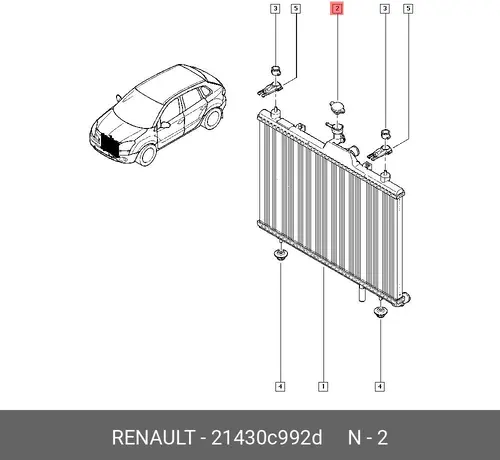 3 5 2 3 5

4 1 4

RENAULT - 21430c992d N - 2