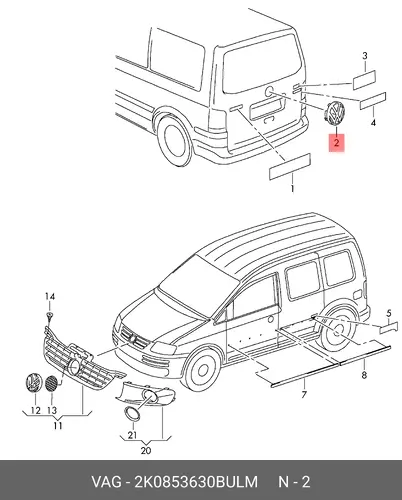 3
4
2
1
14
5
12
13
11
21
20
7
8
VAG - 2K0853630BULM N - 2