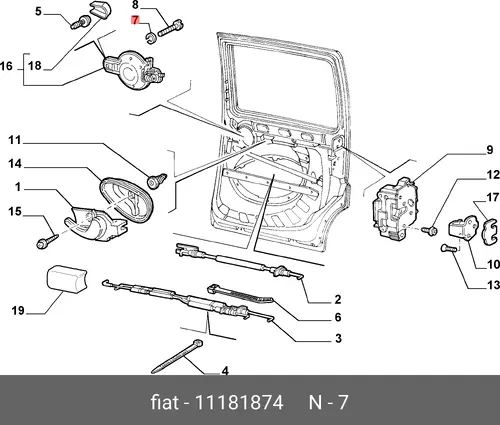 5
8
7
16
18
11
14
1
15
19
9
12
17
10
13
2
6
3
4

fiat - 11181874 N - 7