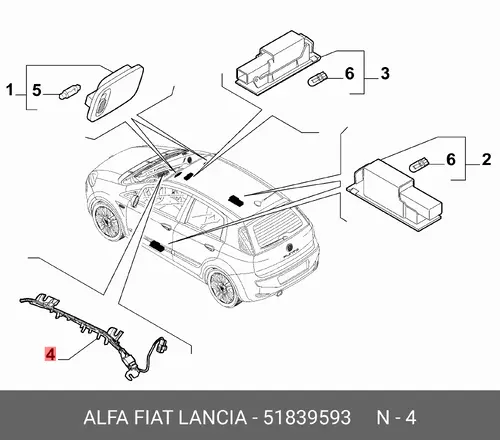 1
5
6
3
6
2
4

ALFA FIAT LANCIA - 51839593 N - 4