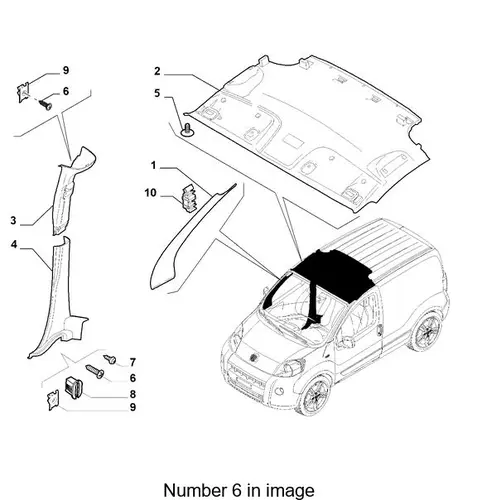 9
6
2
5
1
10
3
4
7
6
8
9

Number 6 in image