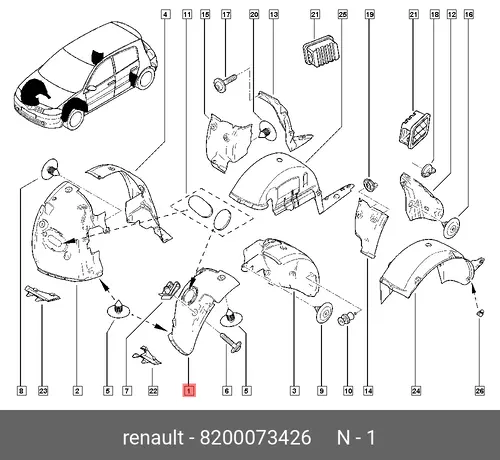 4
11
15
17
20
13
21
25
19
21
18
12
16
8
23
2
5
7
22
1
6
5
3
9
10
14
24
26

renault - 8200073426 N - 1