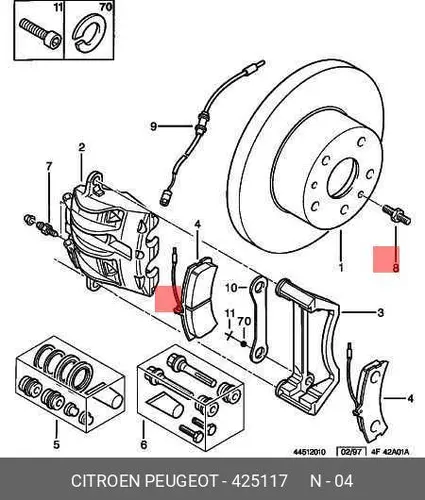 11
70
9
2
7
4
1
8
10
3
11
70
4
5
6
44512010
02/97
4F 42A01A
CITROEN PEUGEOT - 425117 N - 04