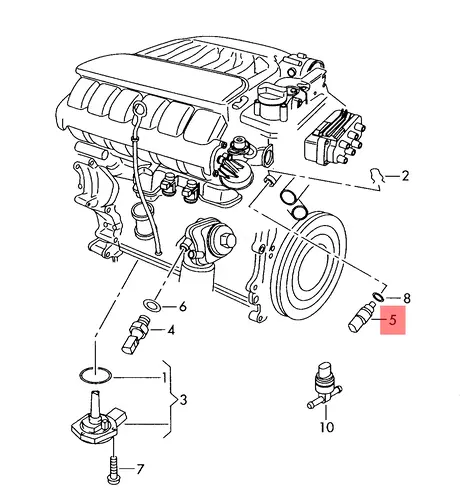 2
8
5
6
4
1
3
10
7