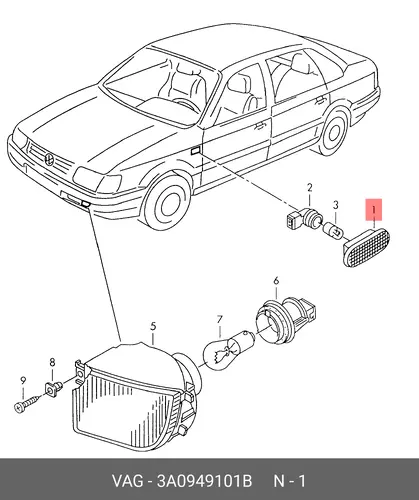 2
3
1
6
5
7
8
9
VAG - 3A0949101B N - 1