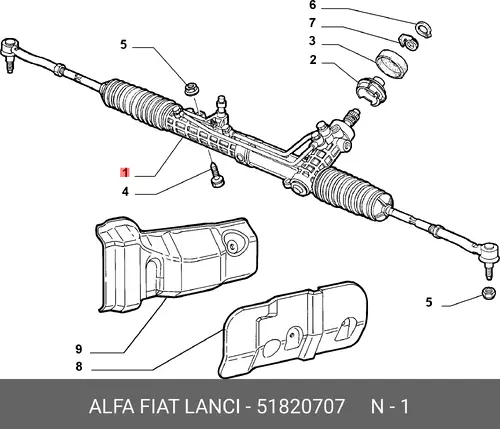 6
7
3
2
5
1
4
5
9
8

ALFA FIAT LANCI - 51820707 N - 1