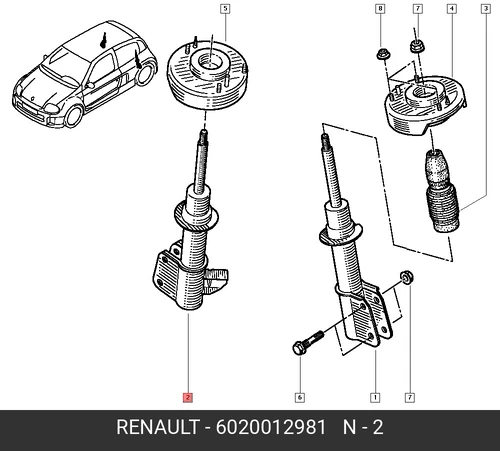 5
8
7
4
3
2
6
1
7
RENAULT - 6020012981 N - 2