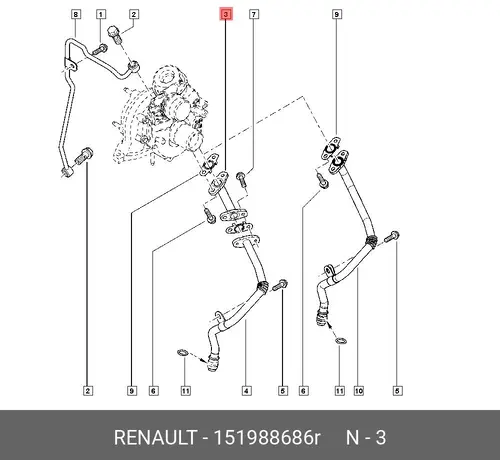 8 1 2 3 7 9

2 9 6 11 4 5 6 11 10 5

RENAULT - 151988686r N - 3