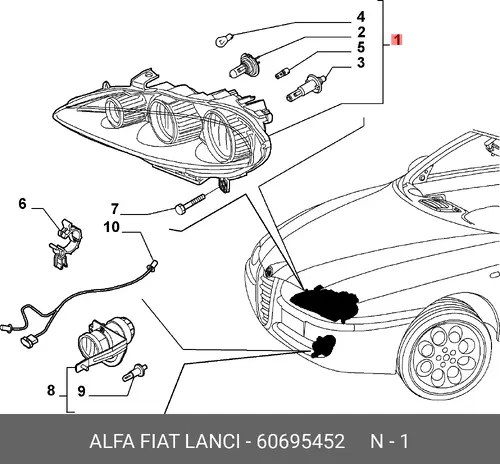 4
2
5
3
1
6
7
10
8
9

ALFA FIAT LANCI - 60695452 N - 1