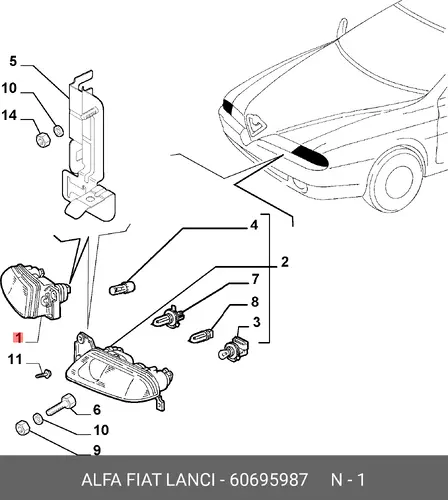 5
10
14
4
2
7
8
3
1
11
6
10
9

ALFA FIAT LANCI - 60695987 N - 1