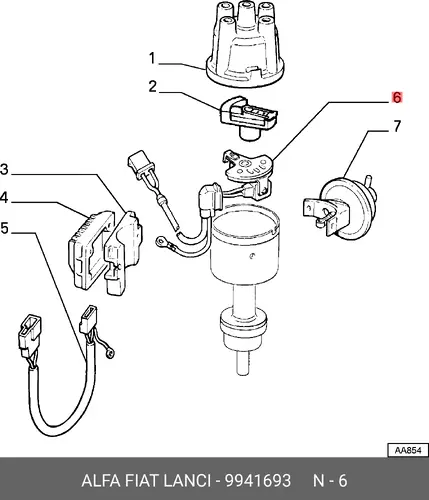 1
2
6
7
3
4
5
AA854
ALFA FIAT LANCI - 9941693 N - 6