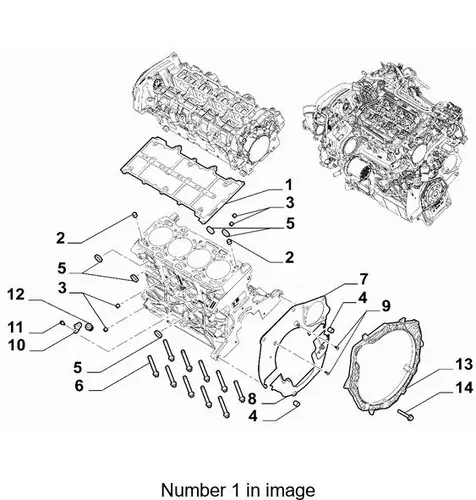 1
3
5
2
2
5
3
12
11
10
7
4
9
5
6
8
4
13
14

Number 1 in image