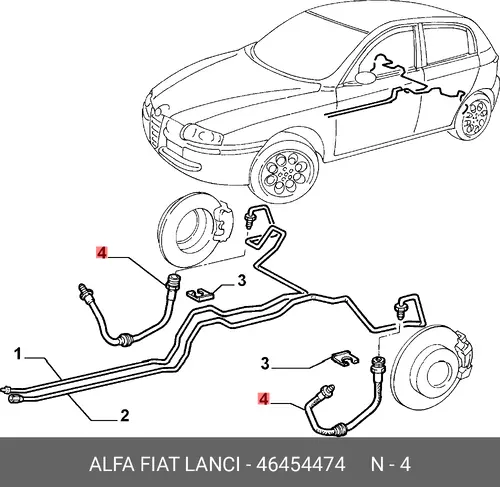 4
3
1
3
4
2
ALFA FIAT LANCI - 46454474 N - 4