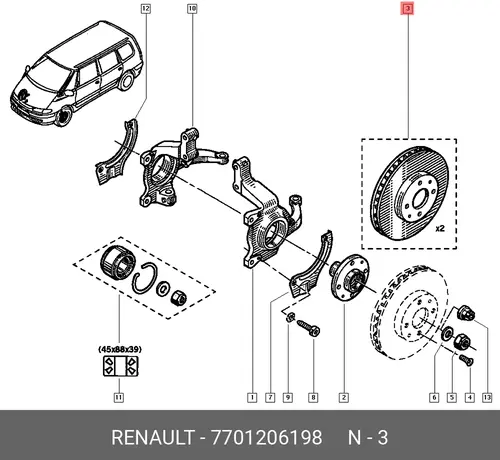 12
10
3
x2
(45x88x39)
11
1
7
9
8
2
6
5
4
13
RENAULT - 7701206198 N - 3