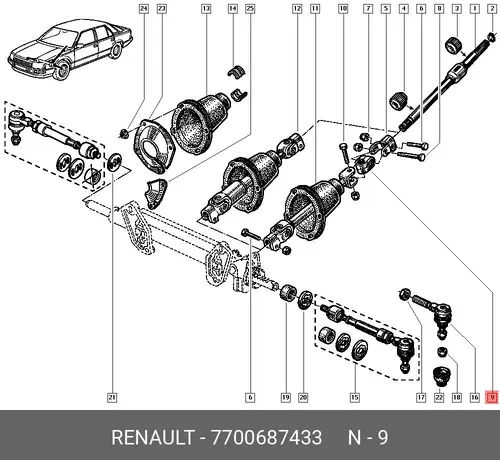 24 23 13 14 25 12 11 10 7 5 4 6 8 3 1 2

21 6 19 20 15 17 22 18 16 9

RENAULT - 7700687433 N - 9