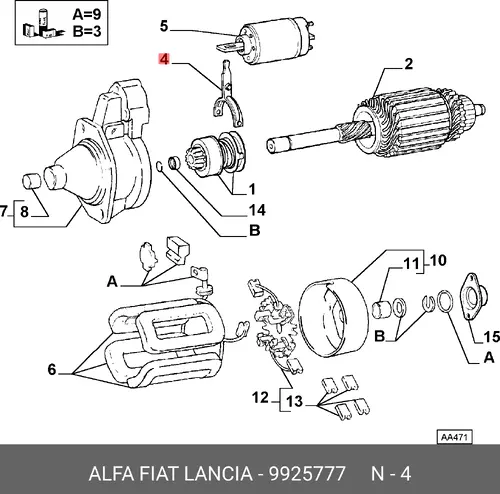 A=9
B=3

5
4
2
1
14
B
7
8
A
11
10
B
15
A
6
12
13
AA471

ALFA FIAT LANCIA - 9925777 N - 4