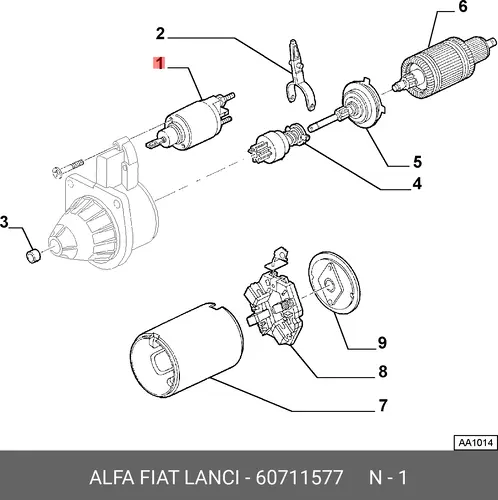 6
2
1
5
4
3
9
8
7
AA1014
ALFA FIAT LANCI - 60711577 N - 1