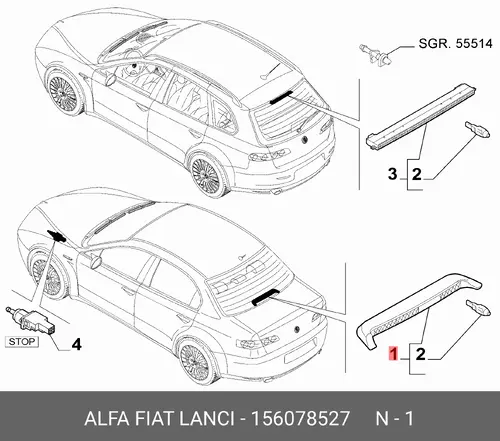 SGR. 55514

3 2

STOP

4

1 2

ALFA FIAT LANCI - 156078527 N - 1