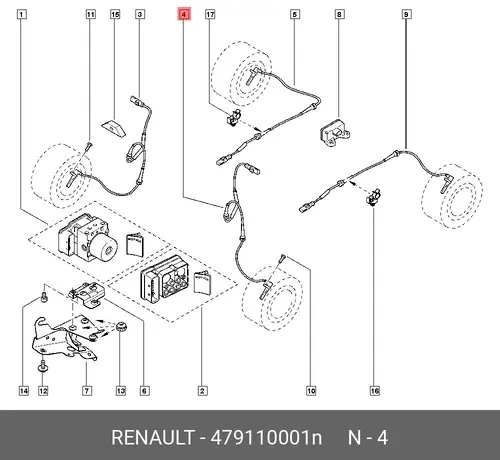 1 11 15 3 4 17 5 8 9

14 12 7 13 6 2 10 16

RENAULT - 479110001n N - 4