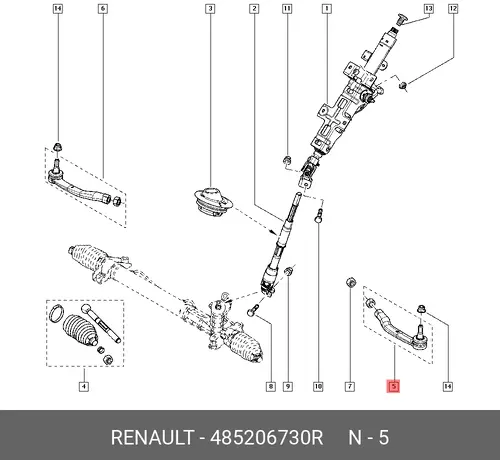 14
6
3
2
11
1
13
12
4
8
9
10
7
5
14

RENAULT - 485206730R N - 5