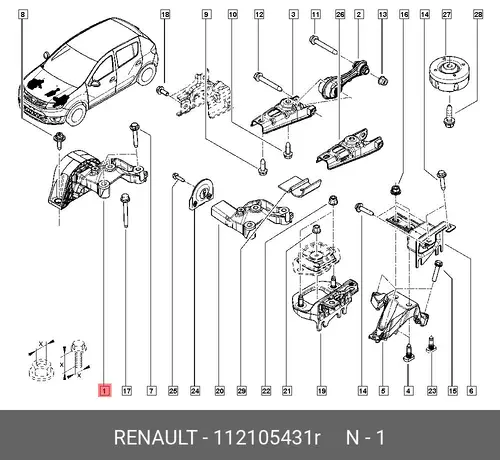 8 18 9 10 12 3 11 26 2 13 16 14 27 28

X
X
X

1 17 7 25 24 20 29 22 21 19 14 5 4 23 15 6

RENAULT - 112105431r N - 1