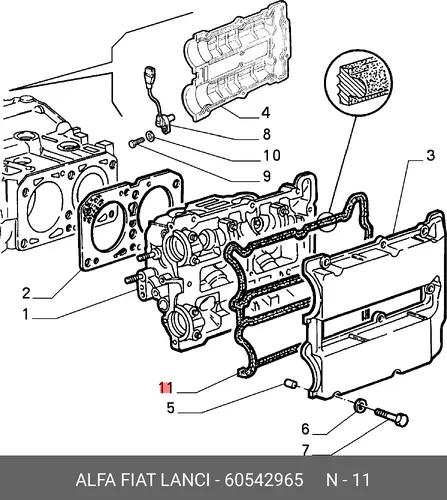 4
8
10
9
3
2
1
11
5
6
7
ALFA FIAT LANCI - 60542965 N - 11