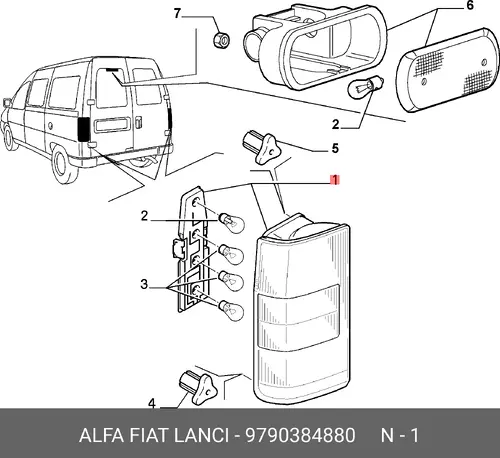 7
6
2
5
1
2
3
4
ALFA FIAT LANCI - 9790384880 N - 1