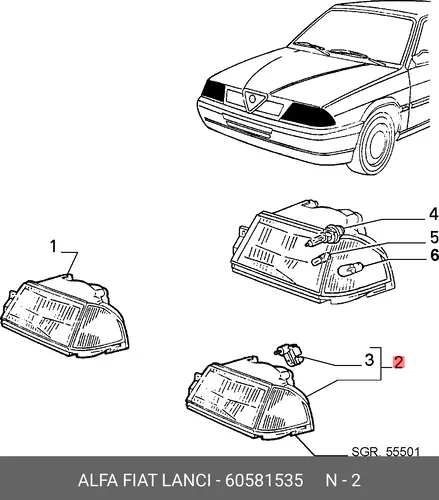 4
5
6
1
3
2
SGR. 55501
ALFA FIAT LANCI - 60581535 N - 2