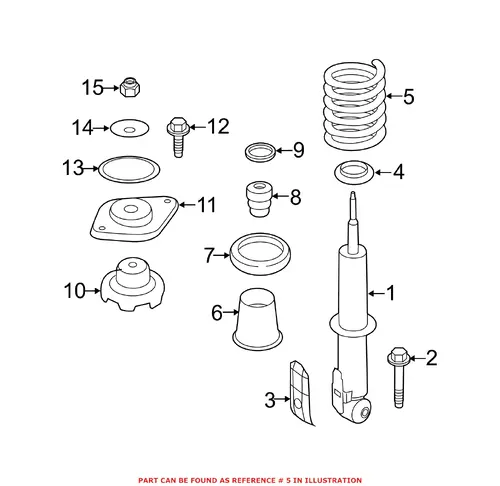 15
14
12
13
11
10
9
8
7
6
5
4
1
2
3

PART CAN BE FOUND AS REFERENCE # 5 IN ILLUSTRATION