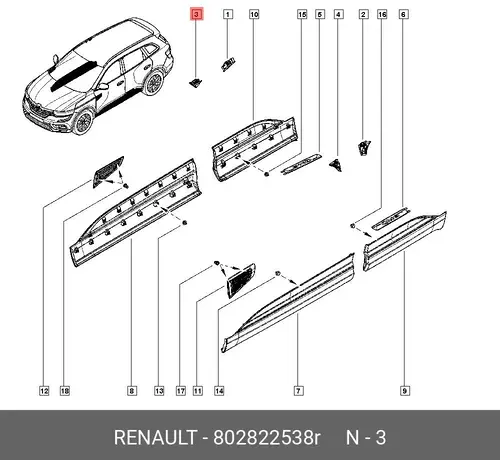 3 1 10 15 5 4 2 16 6

12 18 8 13 17 11 14 7 9

RENAULT - 802822538r N - 3