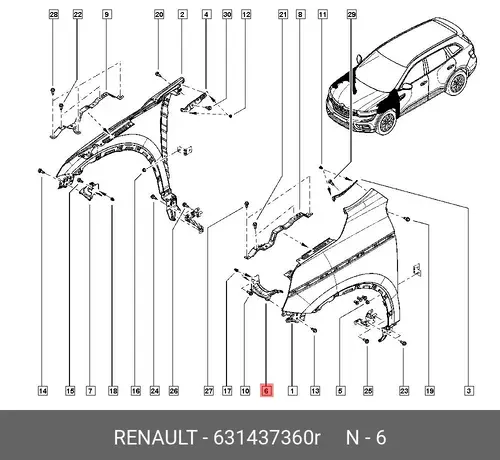 28 22 9 20 2 4 30 12 21 8 11 29

14 15 7 18 16 24 26 27 17 10 6 1 13 5 25 23 19 3

RENAULT - 631437360r N - 6