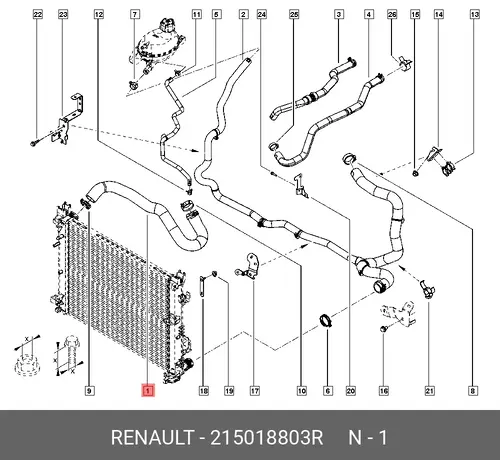 22 23 12 7 11 5 2 24 25 3 4 26 15 14 13

X X X X

9 1 18 19 17 10 6 20 16 21 8

RENAULT - 215018803R N - 1