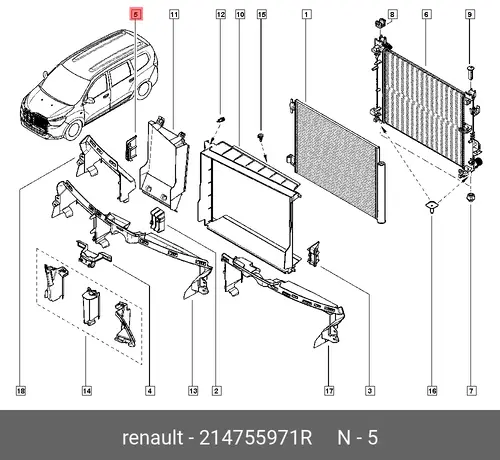 5
11
12
10
15
1
8
6
9
18
14
4
13
2
17
3
16
7

renault - 214755971R N - 5