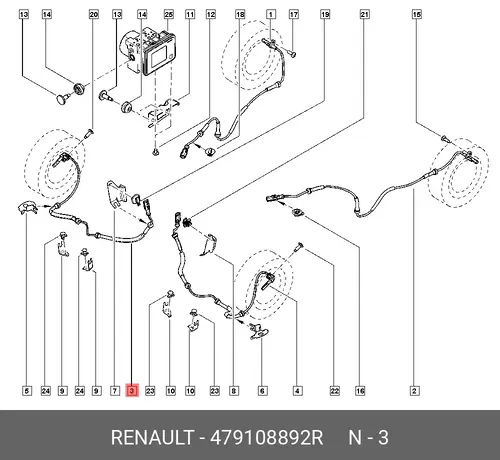 13 14 20 13 14 25 11 12 18 1 17 19 21 15

5 24 9 24 9 7 3 23 10 10 23 8 6 4 22 16 2

RENAULT - 479108892R N - 3