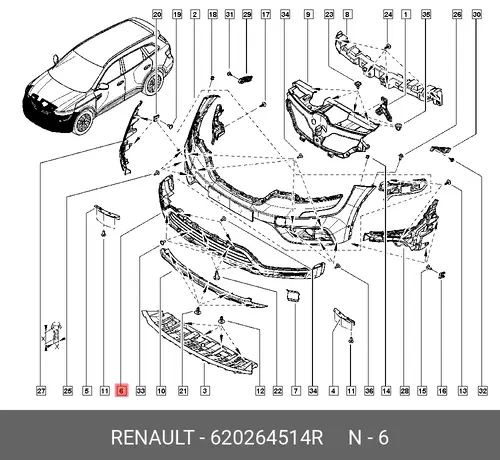 20 19 2 18 31 29 17 34 9 23 8 24 1 35 26 30

27 28 5 11 6 33 10 21 3 12 22 7 34 4 11 36 14 28 15 16 13 32

RENAULT - 620264514R N - 6