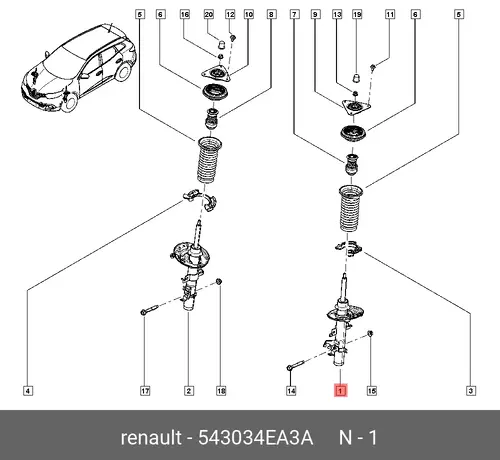 5 6 16 20 12 10 8 7 9 13 19 11 6 5

4 17 2 18 14 1 15 3

renault - 543034EA3A N - 1