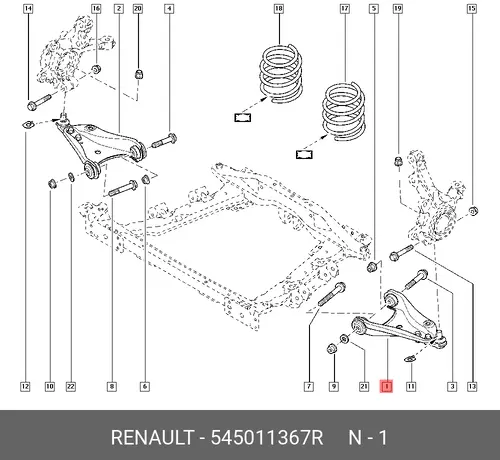 14
16
2
20
4
18
17
5
19
15
12
10
22
8
6
7
9
21
1
11
3
13

RENAULT - 545011367R N - 1