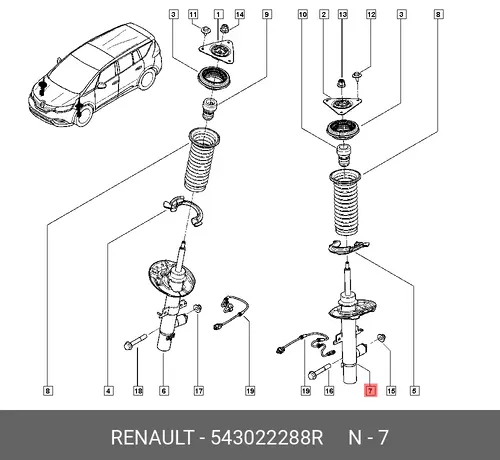 3 11 1 14 9 10 2 13 12 3 8

8 4 18 6 17 19 19 16 7 15 5

RENAULT - 543022288R N - 7